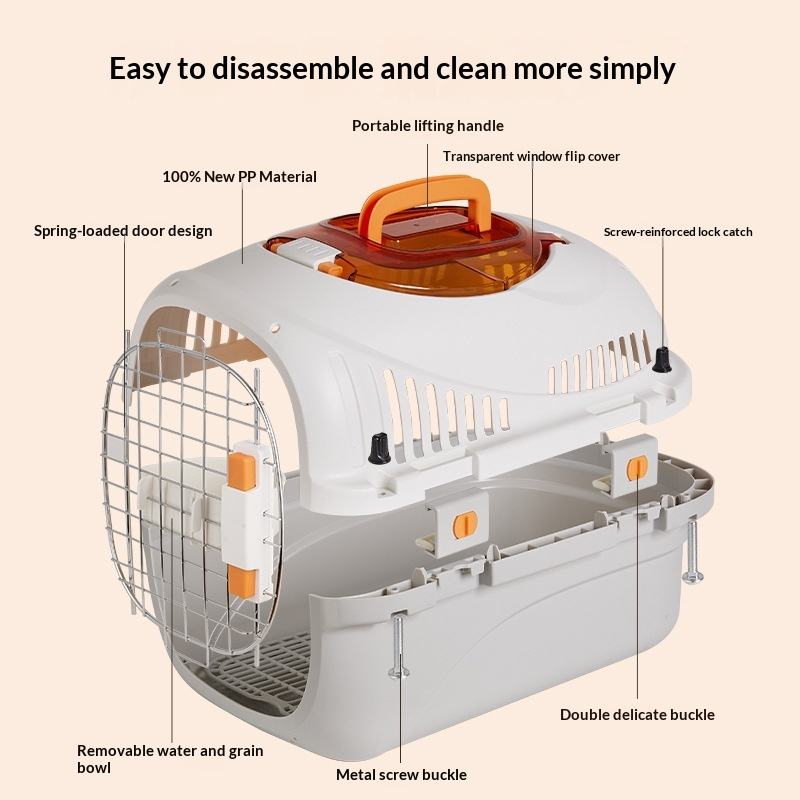 Easy to disassemble and clean more simply

Portable lifting handle

Transparent window flip cover

100% New PP Material

Spring-loaded door design

Screw-reinforced lock catch

Double delicate buckle

Removable water and grain bowl

Metal screw buckle